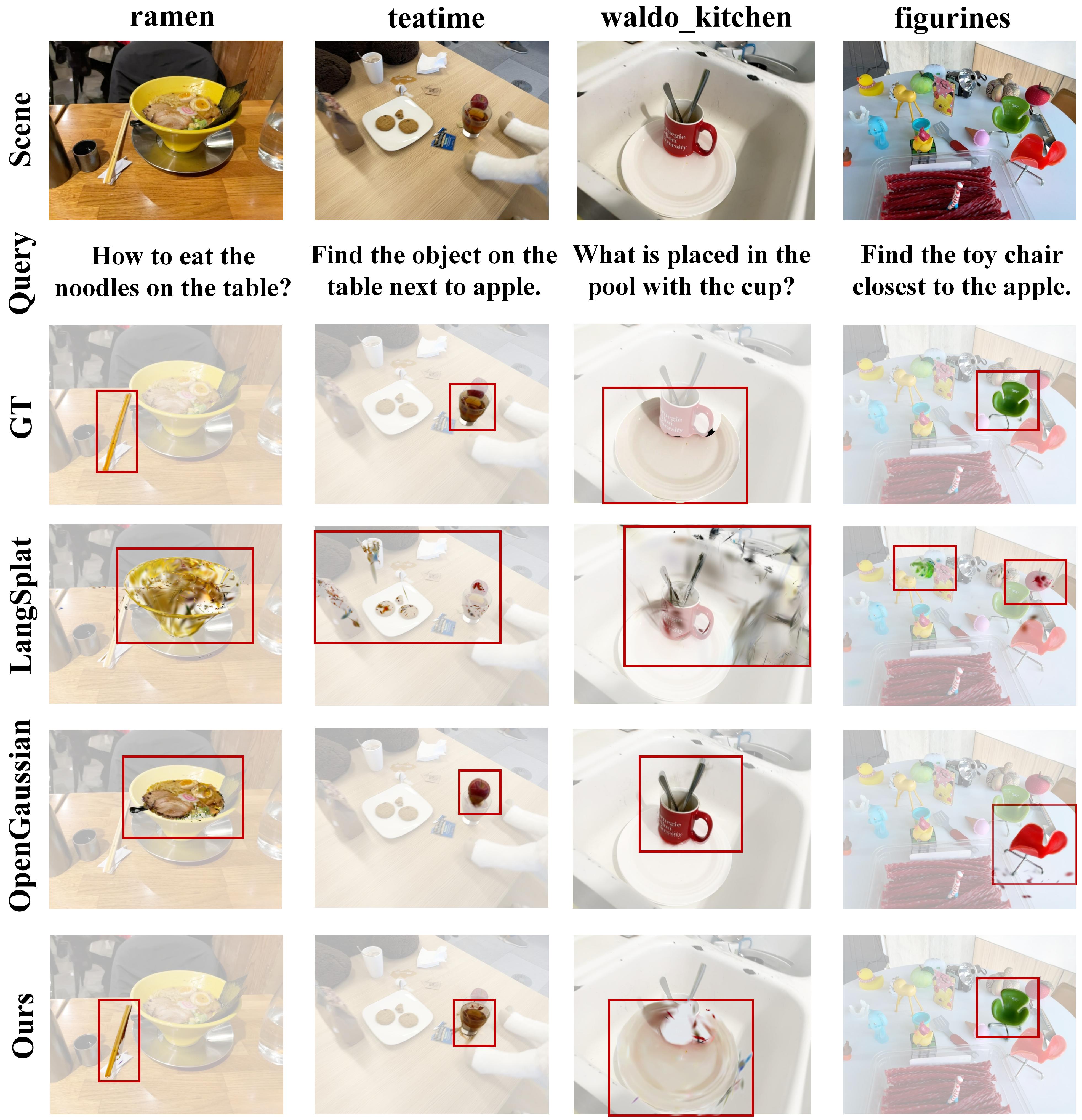 ramen teatime waldo_kitchen figurines

Scene

Query

How to eat the noodles on the table?

Find the object on the table next to apple.

What is placed in the pool with the cup?

Find the toy chair closest to the apple.

GT

LangSplat

OpenGaussian

Ours